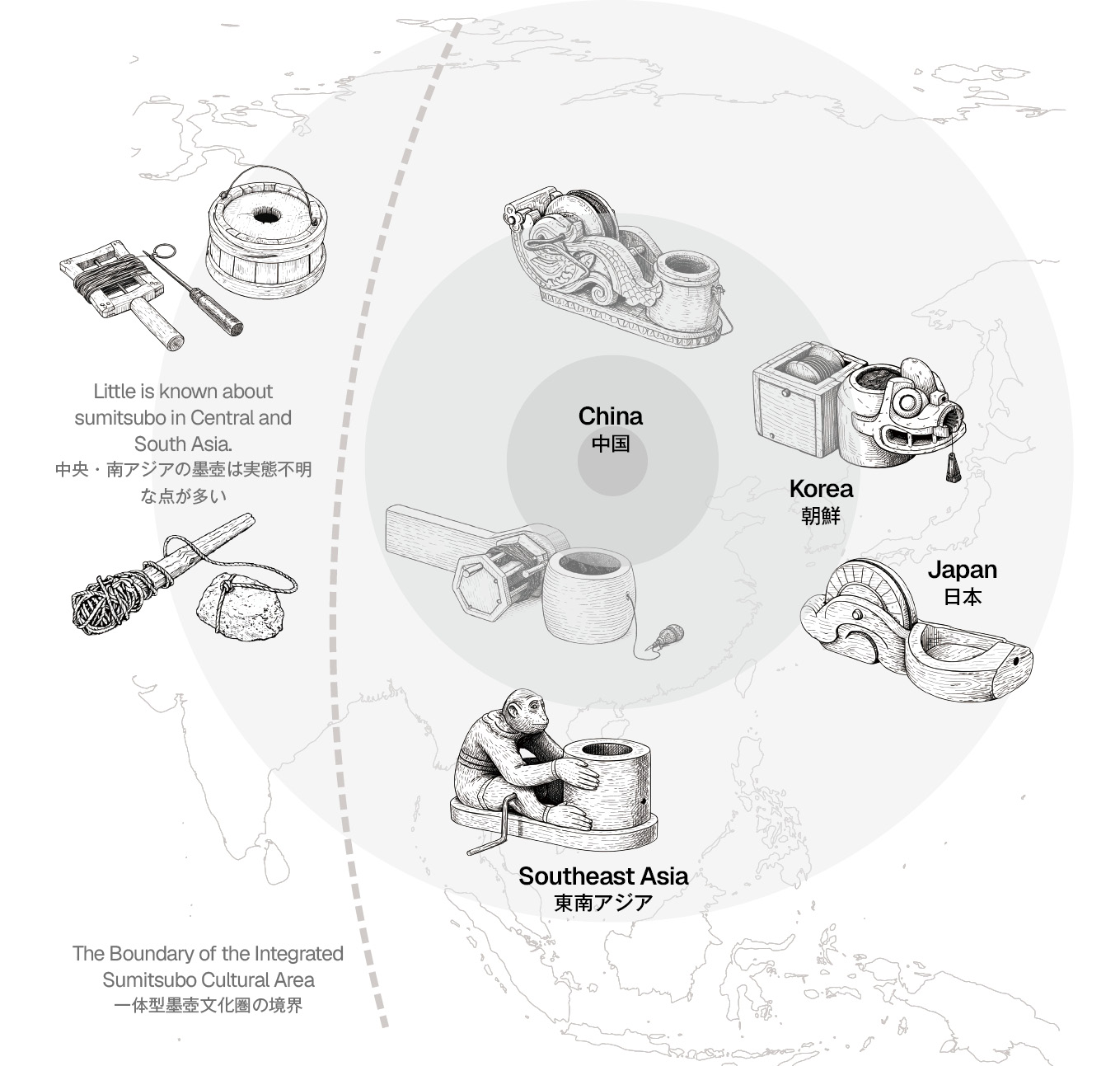 Little is known about sumitsubo in Central and South Asia.
中央・南アジアの墨壺は実態不明な点が多い

China
中国

Korea
朝鮮

Japan
日本

Southeast Asia
東南アジア

The Boundary of the Integrated Sumitsubo Cultural Area
一体型墨壺文化圏の境界